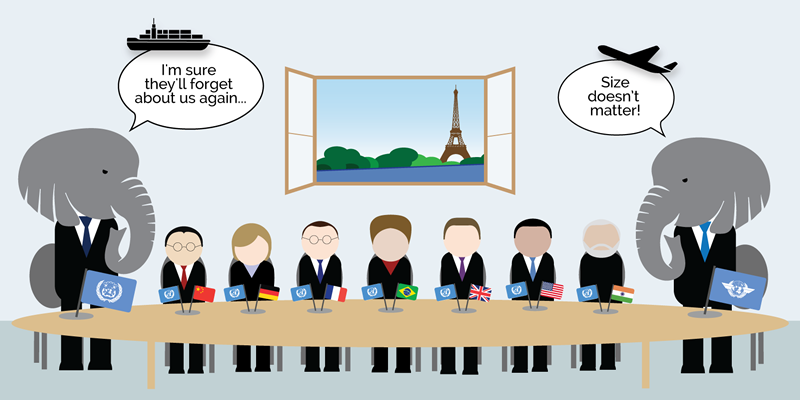 I'm sure they'll forget about us again...

Size doesn't matter!